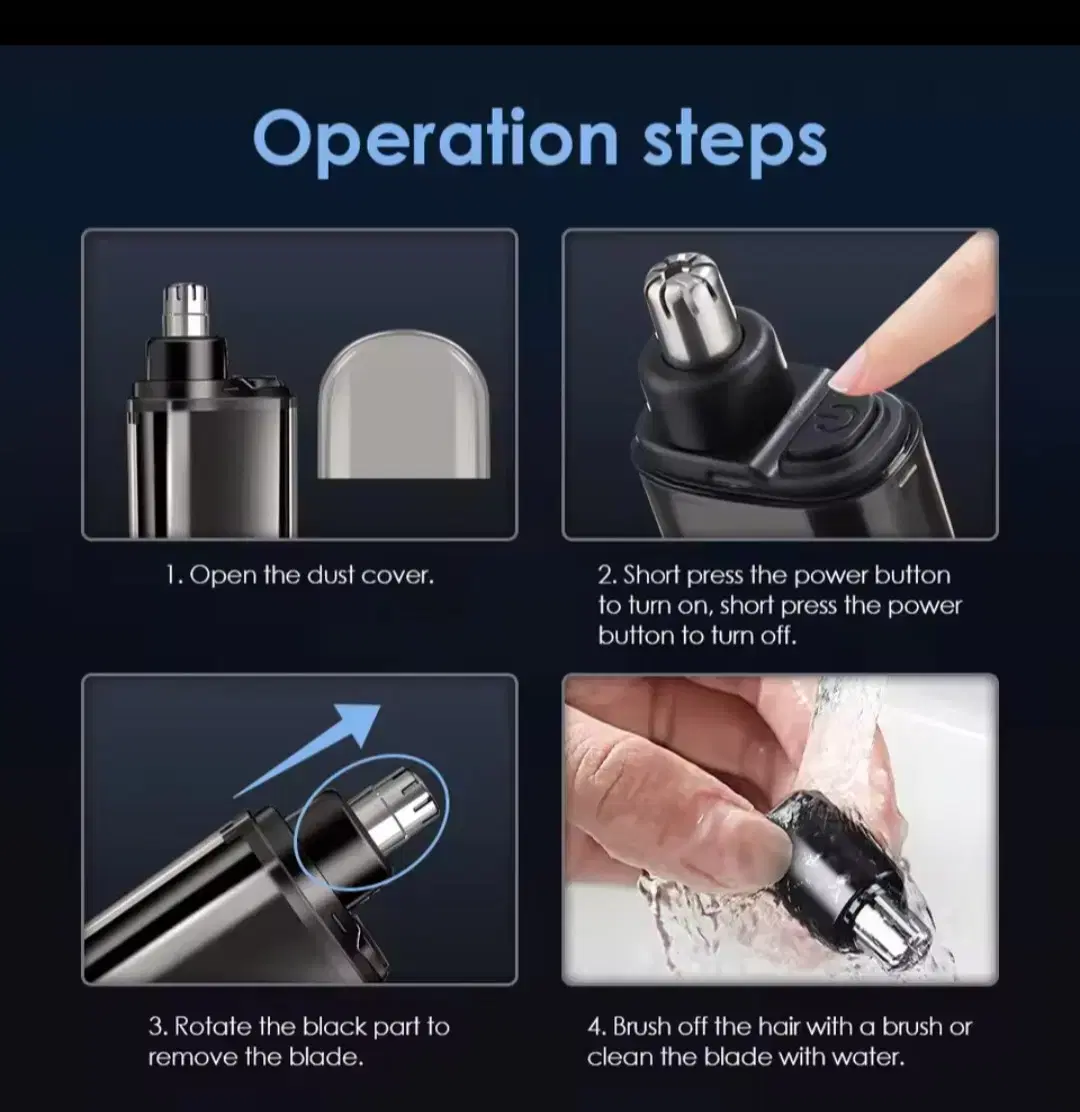 Operation steps

1. Open the dust cover.

2. Short press the power button to turn on, short press the power button to turn off.

3. Rotate the black part to remove the blade.

4. Brush off the hair with a brush or clean the blade with water.